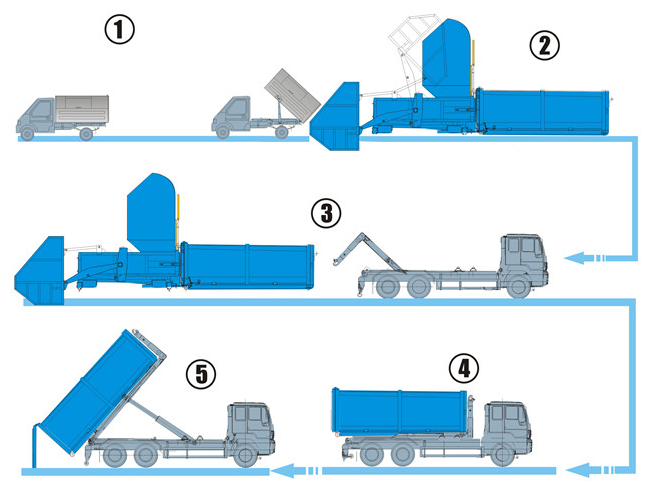 ①

②

③

④

⑤